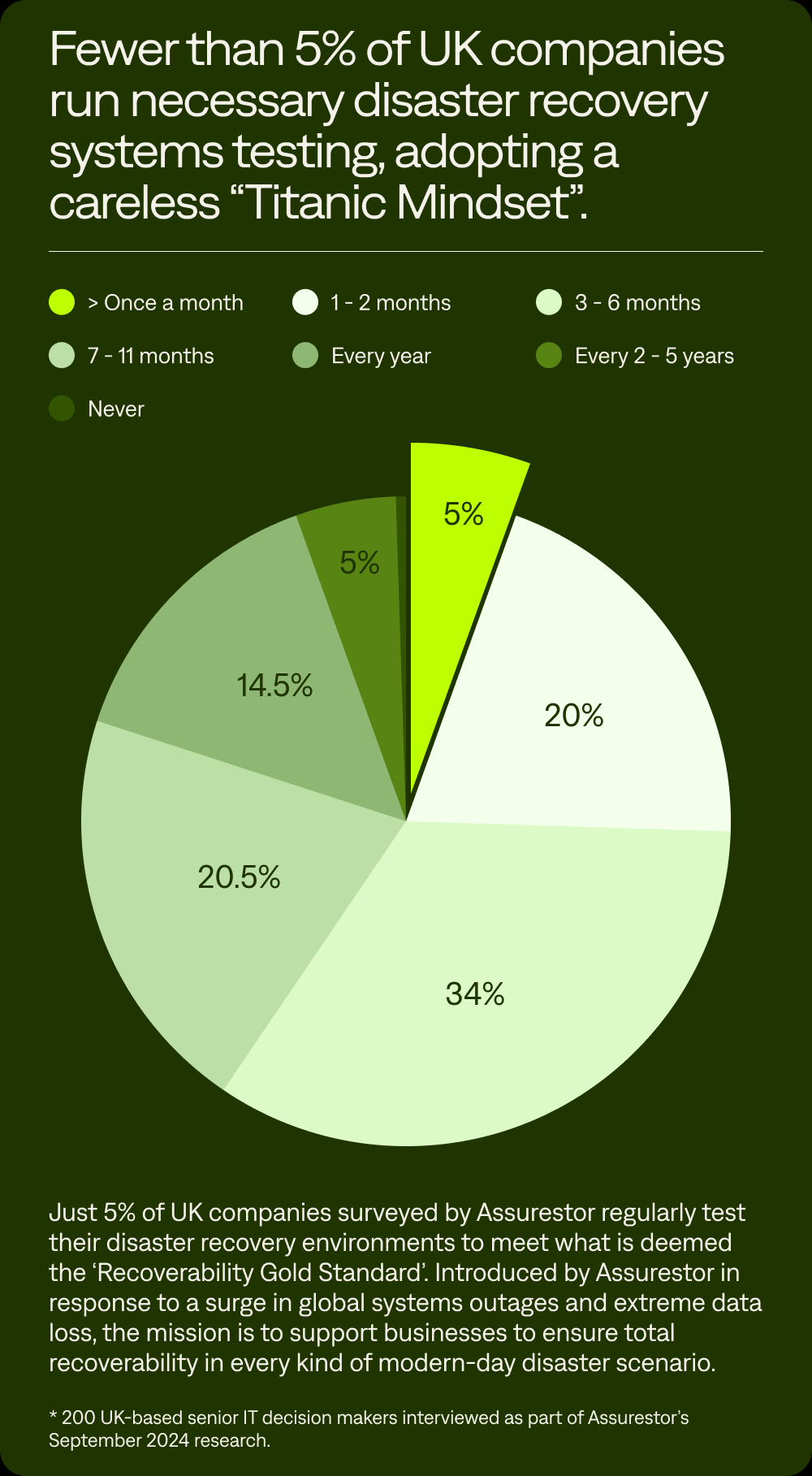 Fewer than 5% of UK companies run necessary disaster recovery systems testing, adopting a careless “Titanic Mindset”.

> Once a month
1 - 2 months
3 - 6 months
7 - 11 months
Every year
Every 2 - 5 years
Never

5%
20%
34%
20.5%
14.5%
5%

Just 5% of UK companies surveyed by Assurestor regularly test their disaster recovery environments to meet what is deemed the ‘Recoverability Gold Standard’. Introduced by Assurestor in response to a surge in global systems outages and extreme data loss, the mission is to support businesses to ensure total recoverability in every kind of modern-day disaster scenario.

* 200 UK-based senior IT decision makers interviewed as part of Assurestor’s September 2024 research.